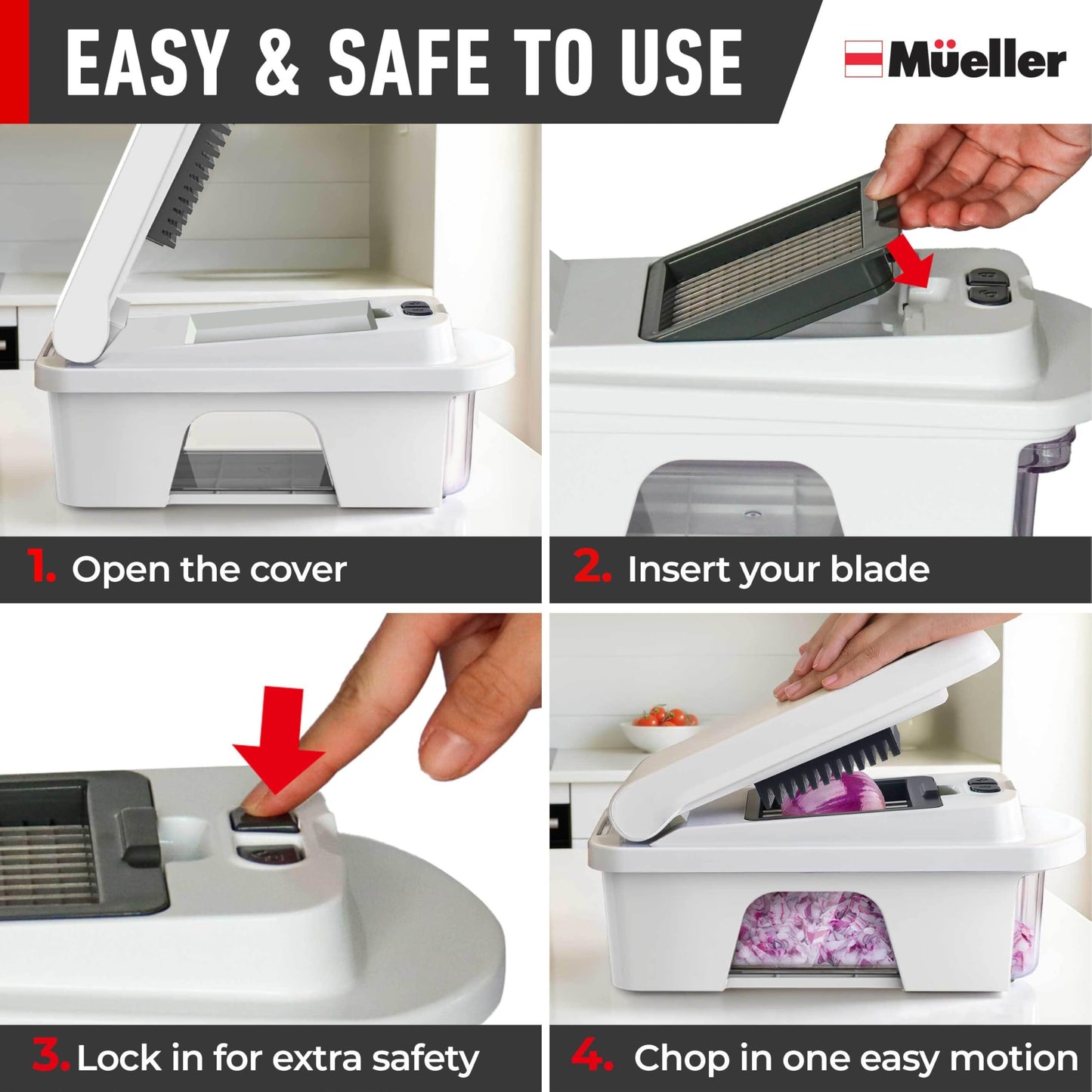 EASY & SAFE TO USE

Müeller

1. Open the cover

2. Insert your blade

3. Lock in for extra safety

4. Chop in one easy motion