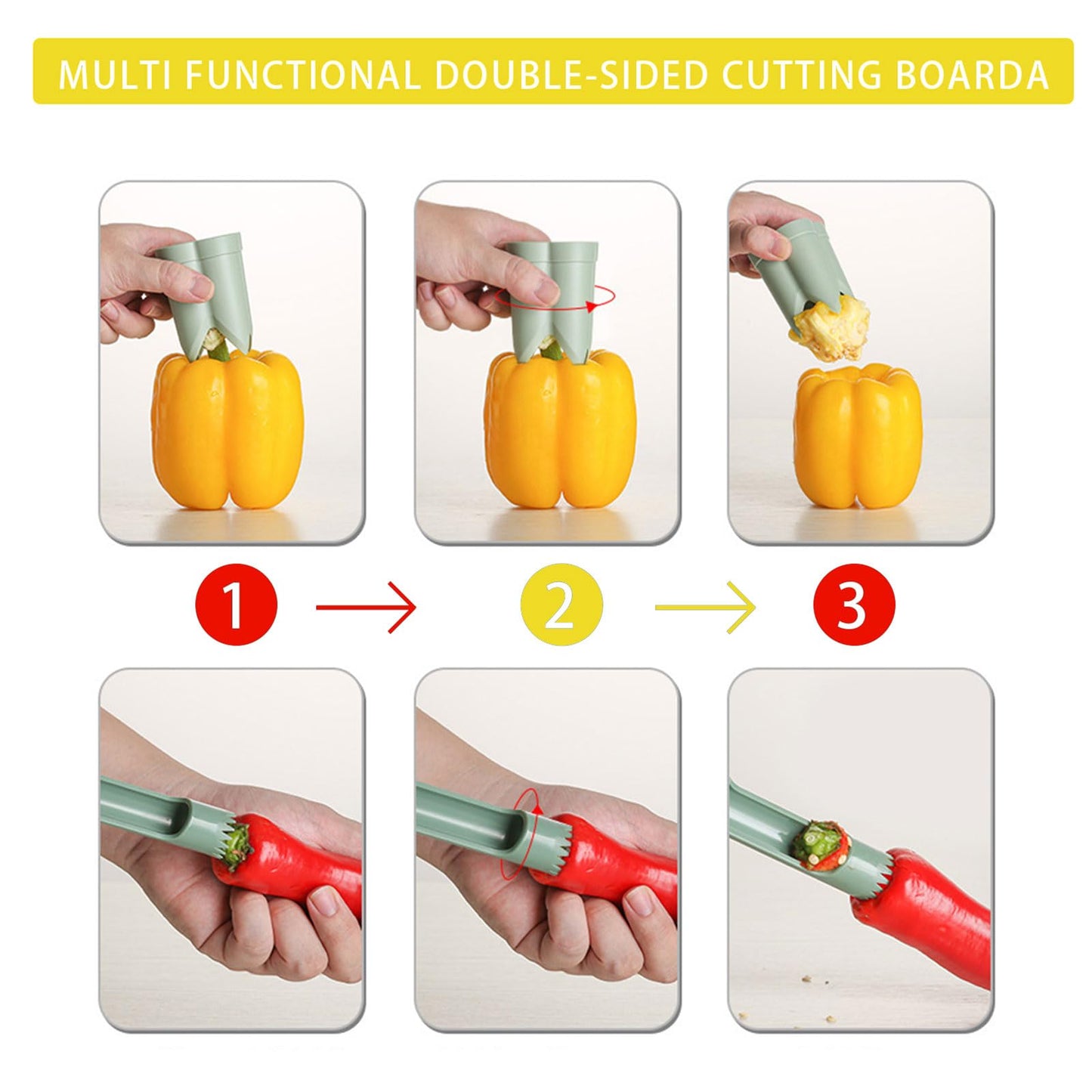 MULTI FUNCTIONAL DOUBLE-SIDED CUTTING BOARDA

1

2

3