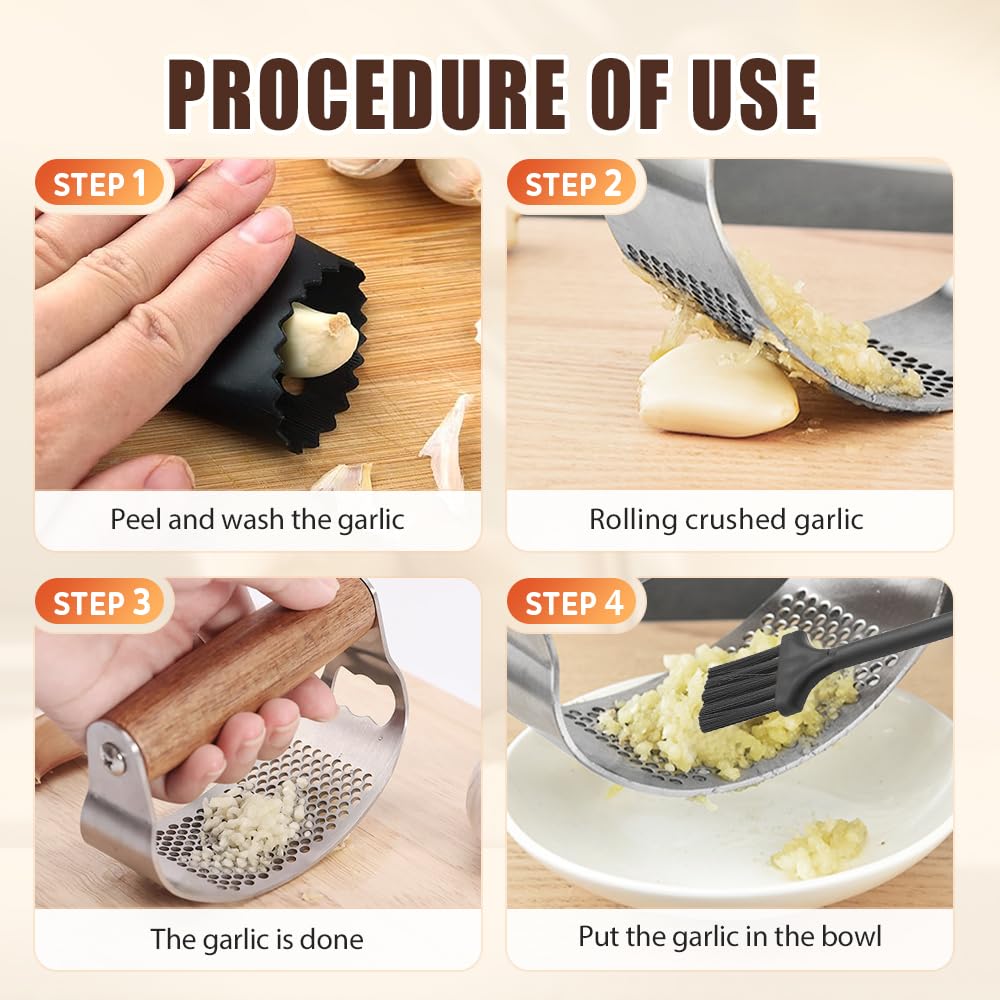 PROCEDURE OF USE

STEP 1

Peel and wash the garlic

STEP 2

Rolling crushed garlic

STEP 3

The garlic is done

STEP 4

Put the garlic in the bowl