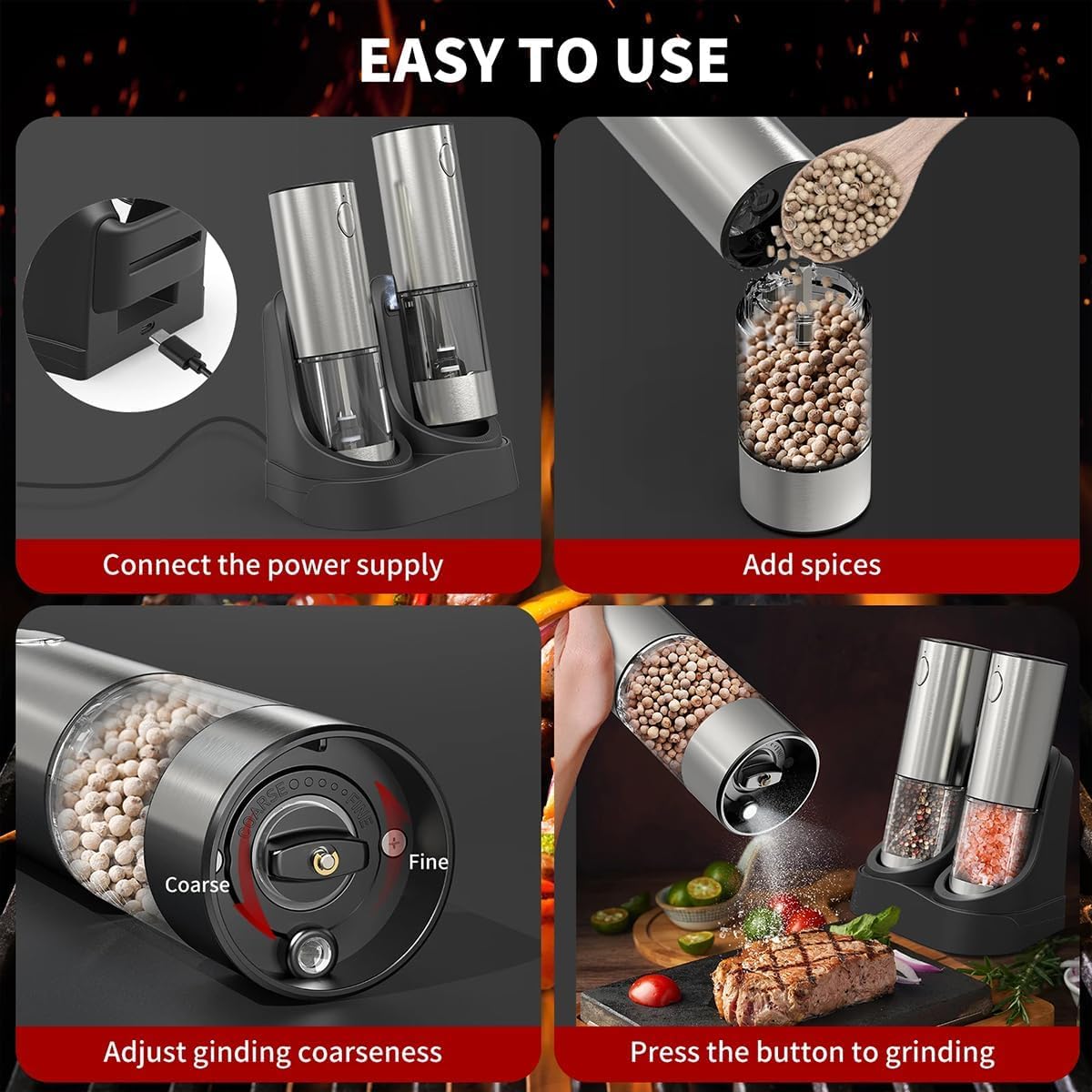 EASY TO USE

Connect the power supply

Add spices

COARSE FINE

Coarse

Fine

Adjust ginding coarseness

Press the button to grinding