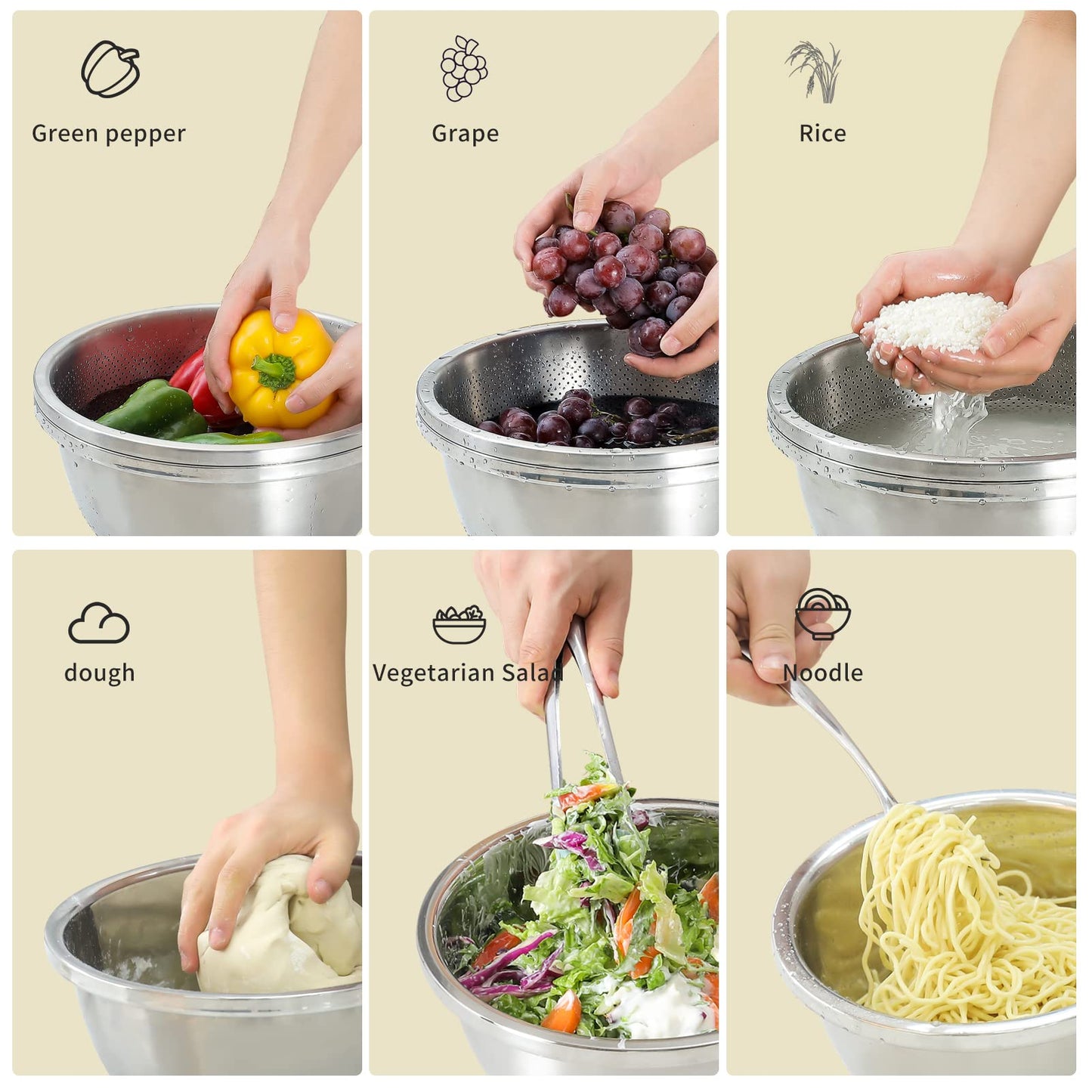 Green pepper

Grape

Rice

dough

Vegetarian Salad

Noodle