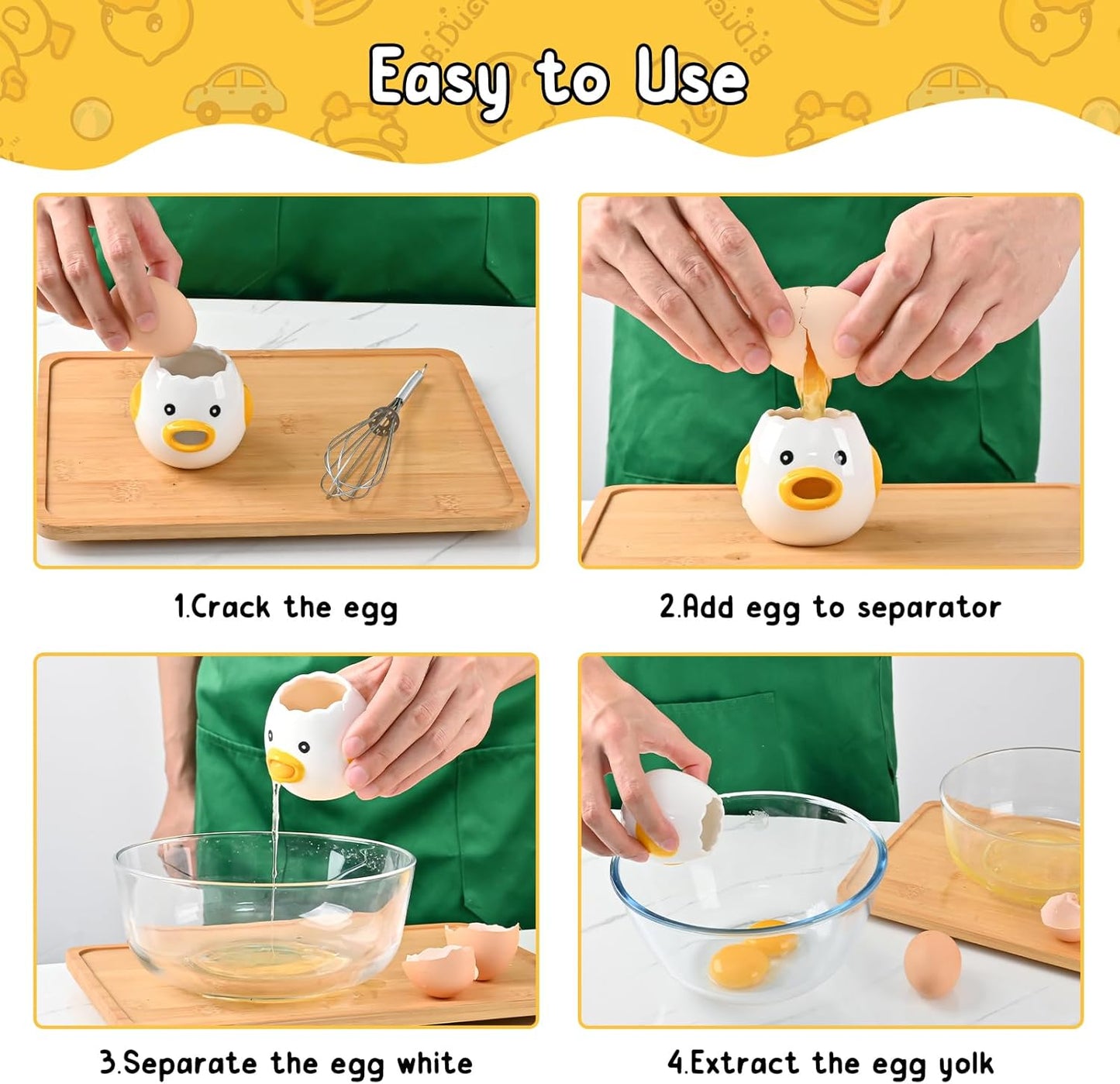 Easy to Use

1.Crack the egg

2.Add egg to separator

3.Separate the egg white

4.Extract the egg yolk