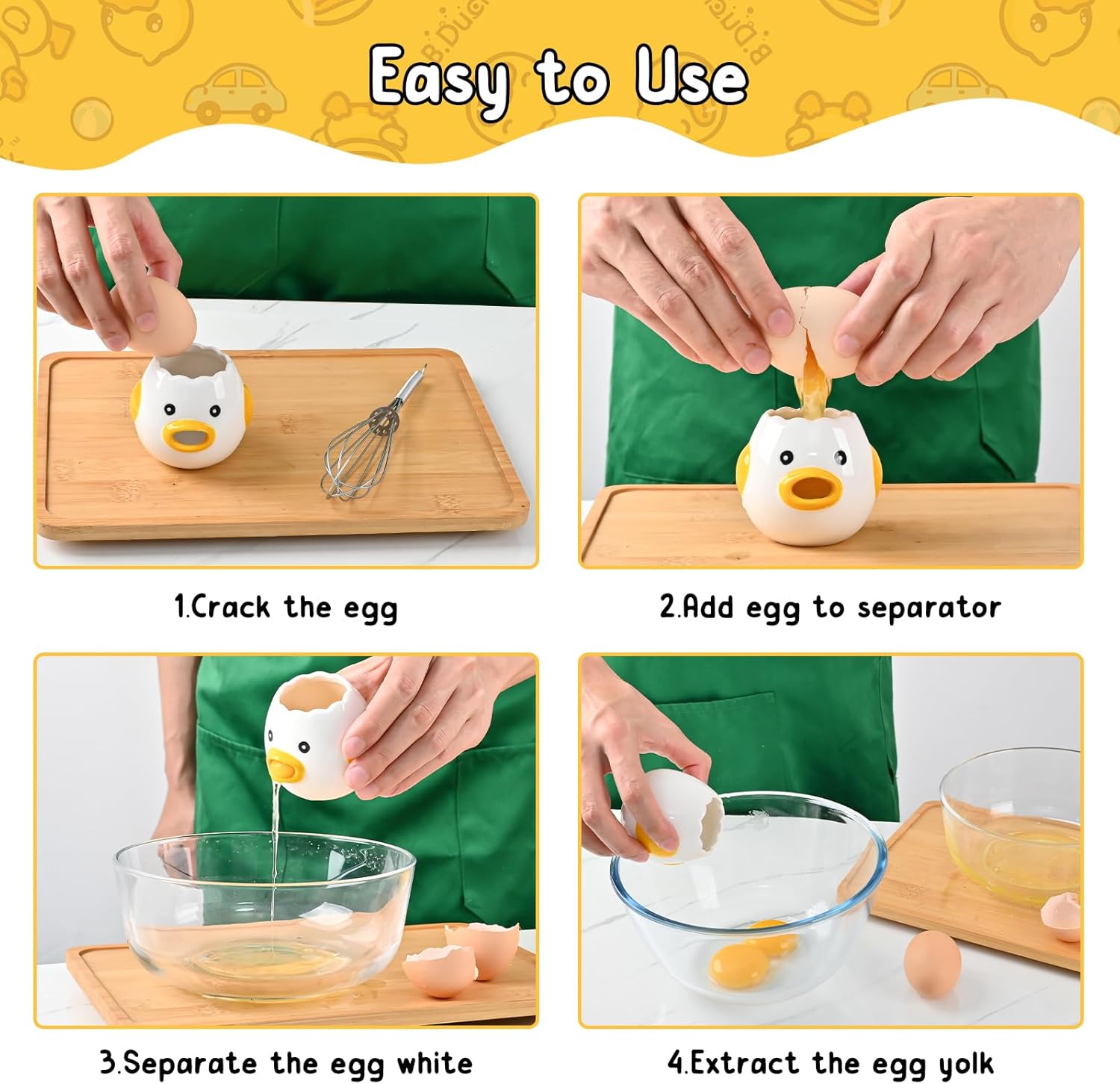 Easy to Use

1.Crack the egg

2.Add egg to separator

3.Separate the egg white

4.Extract the egg yolk