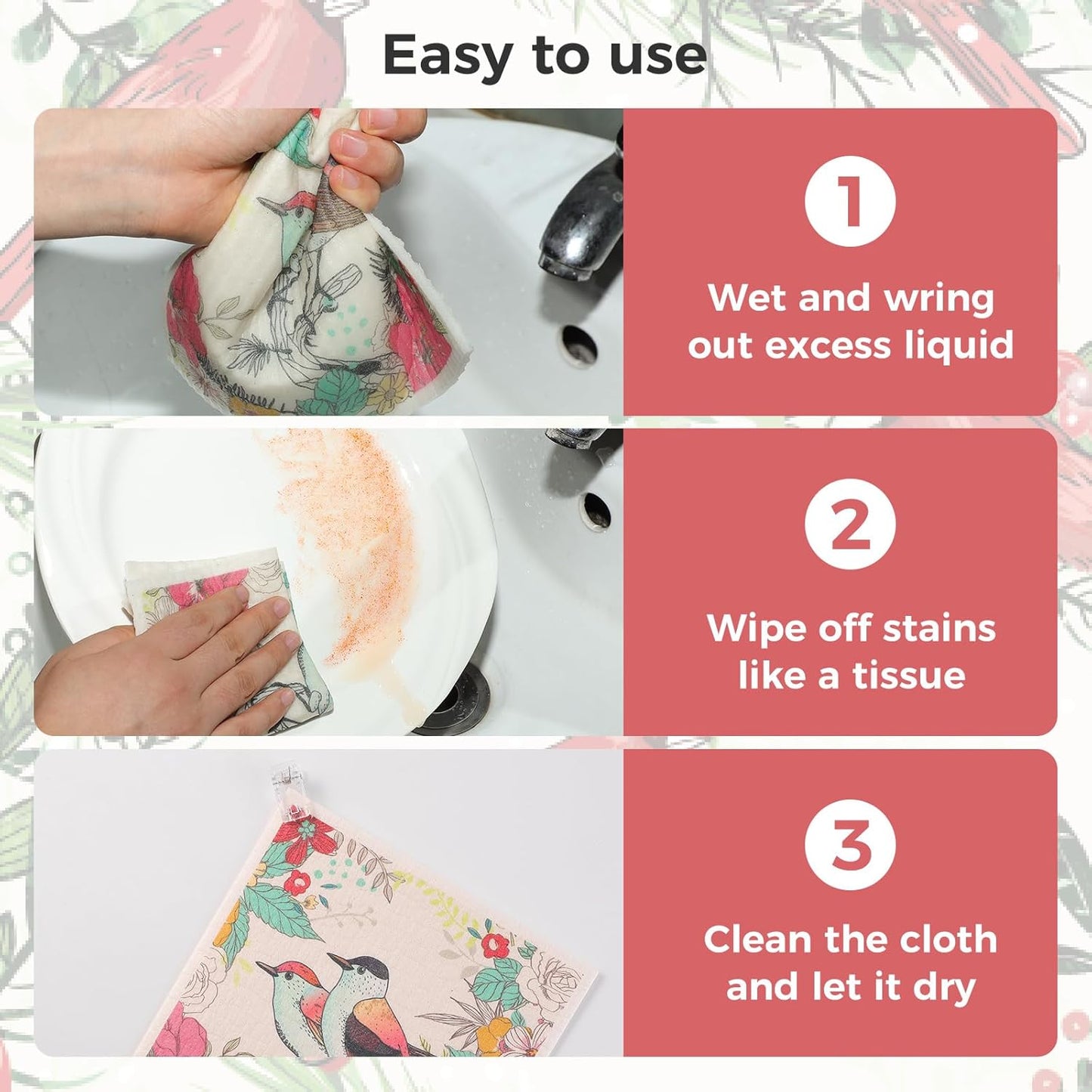 Easy to use

1

Wet and wring out excess liquid

2

Wipe off stains like a tissue

3

Clean the cloth and let it dry