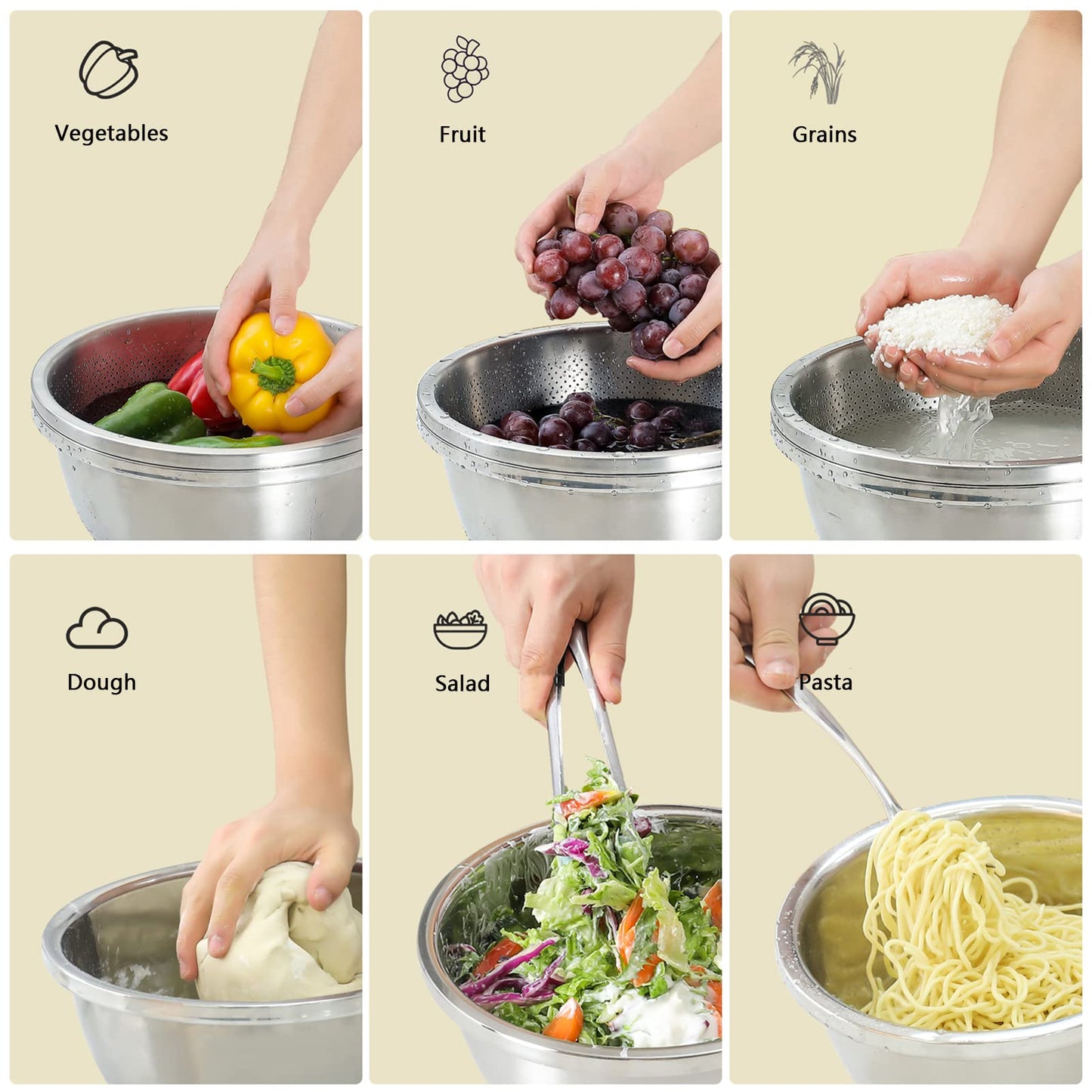 Vegetables

Fruit

Grains

Dough

Salad

Pasta