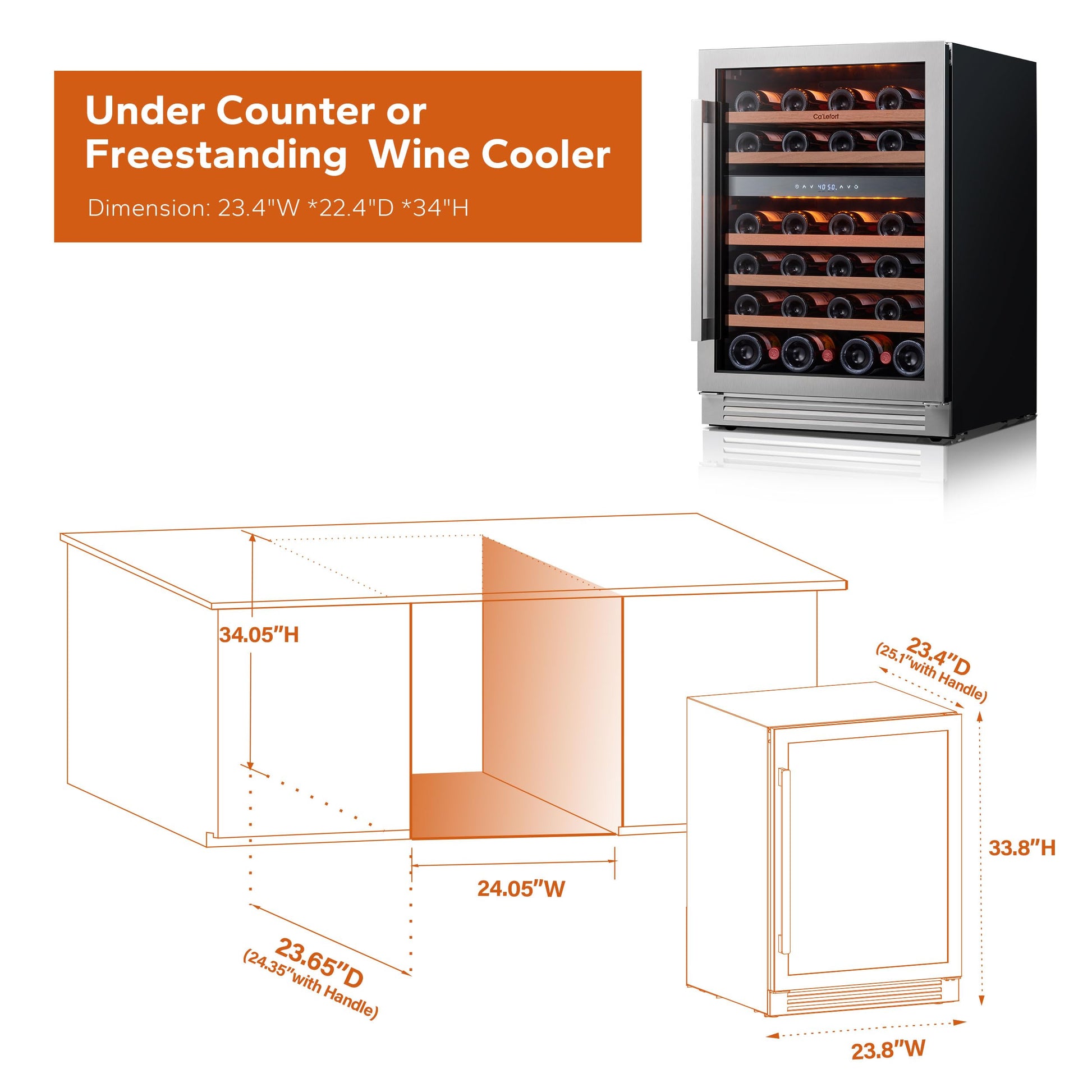 Under Counter or Freestanding Wine Cooler

Dimension: 23.4"W *22.4"D *34"H

Ca'Lefort

40 50

34.05"H

24.05"W

23.65"D
(24.35"with Handle)

23.4"D
(25.1"with Handle)

33.8"H

23.8"W