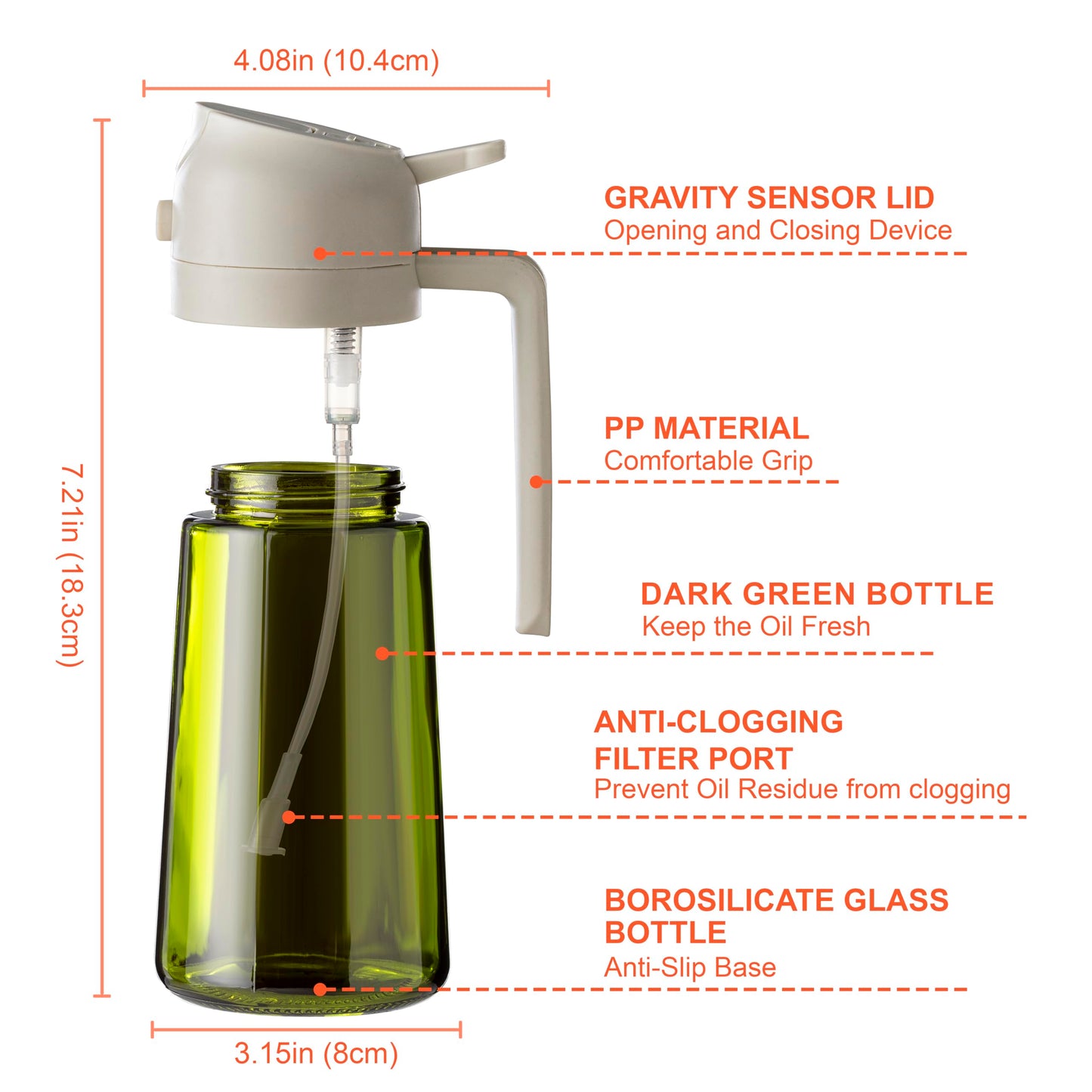 4.08in (10.4cm)

7.21in (18.3cm)

GRAVITY SENSOR LID
Opening and Closing Device

PP MATERIAL
Comfortable Grip

DARK GREEN BOTTLE
Keep the Oil Fresh

ANTI-CLOGGING FILTER PORT
Prevent Oil Residue from clogging

BOROSILICATE GLASS BOTTLE
Anti-Slip Base

3.15in (8cm)