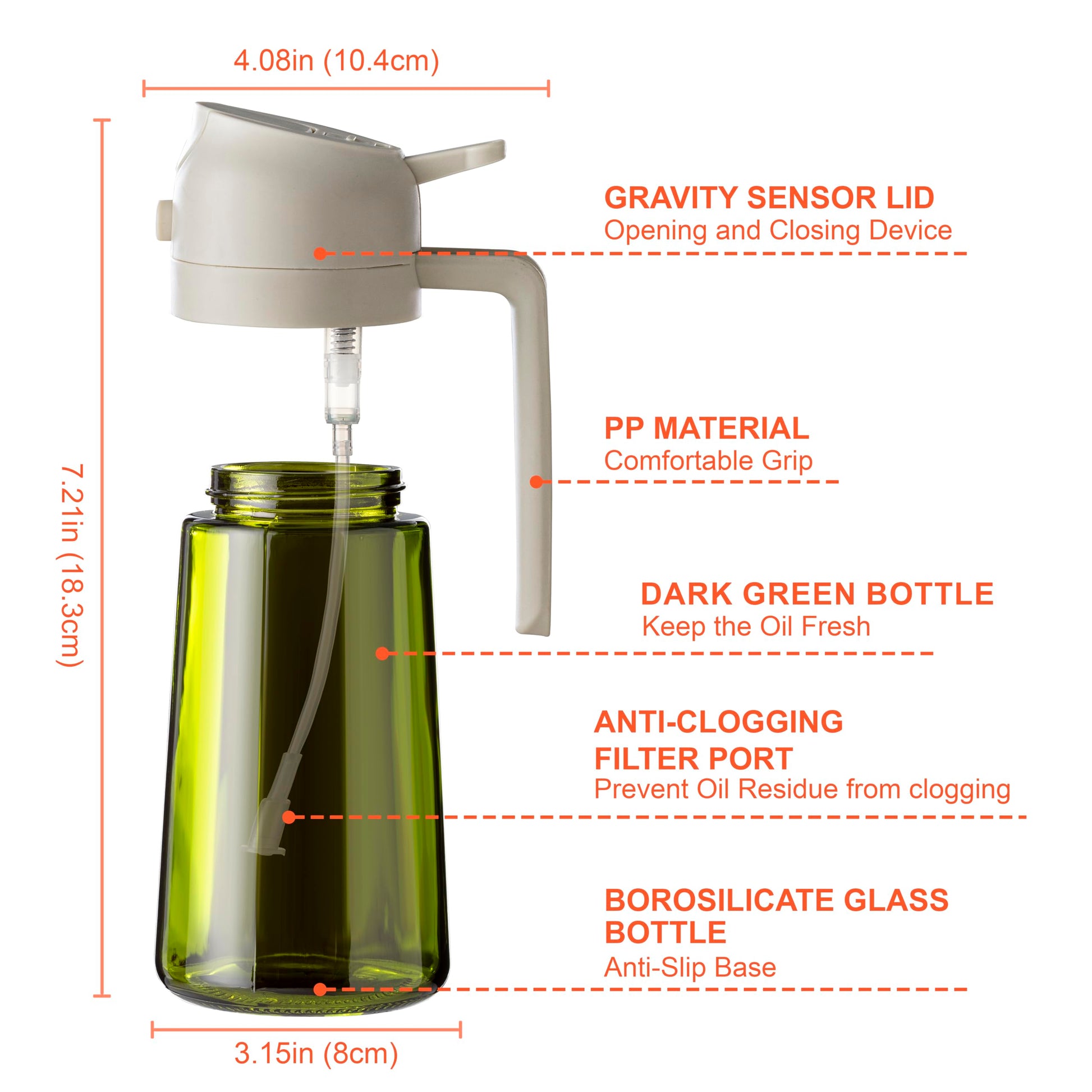 4.08in (10.4cm)

7.21in (18.3cm)

GRAVITY SENSOR LID
Opening and Closing Device

PP MATERIAL
Comfortable Grip

DARK GREEN BOTTLE
Keep the Oil Fresh

ANTI-CLOGGING FILTER PORT
Prevent Oil Residue from clogging

BOROSILICATE GLASS BOTTLE
Anti-Slip Base

3.15in (8cm)