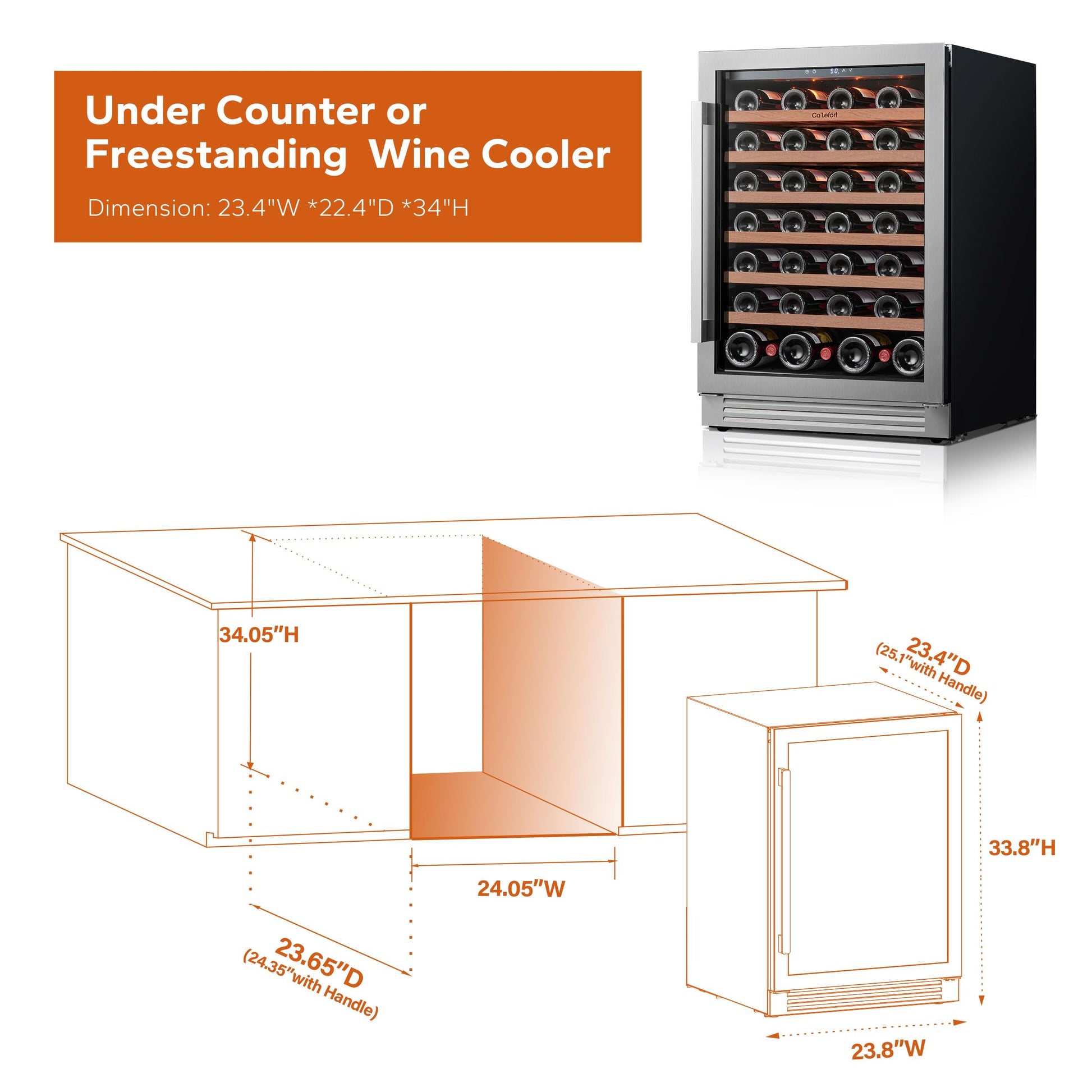 Under Counter or
Freestanding Wine Cooler

Dimension: 23.4"W *22.4"D *34"H

50

Ca'Lefort

34.05"H

24.05"W

23.65"D
(24.35"with Handle)

23.4"D
(25.1"with Handle)

33.8"H

23.8"W