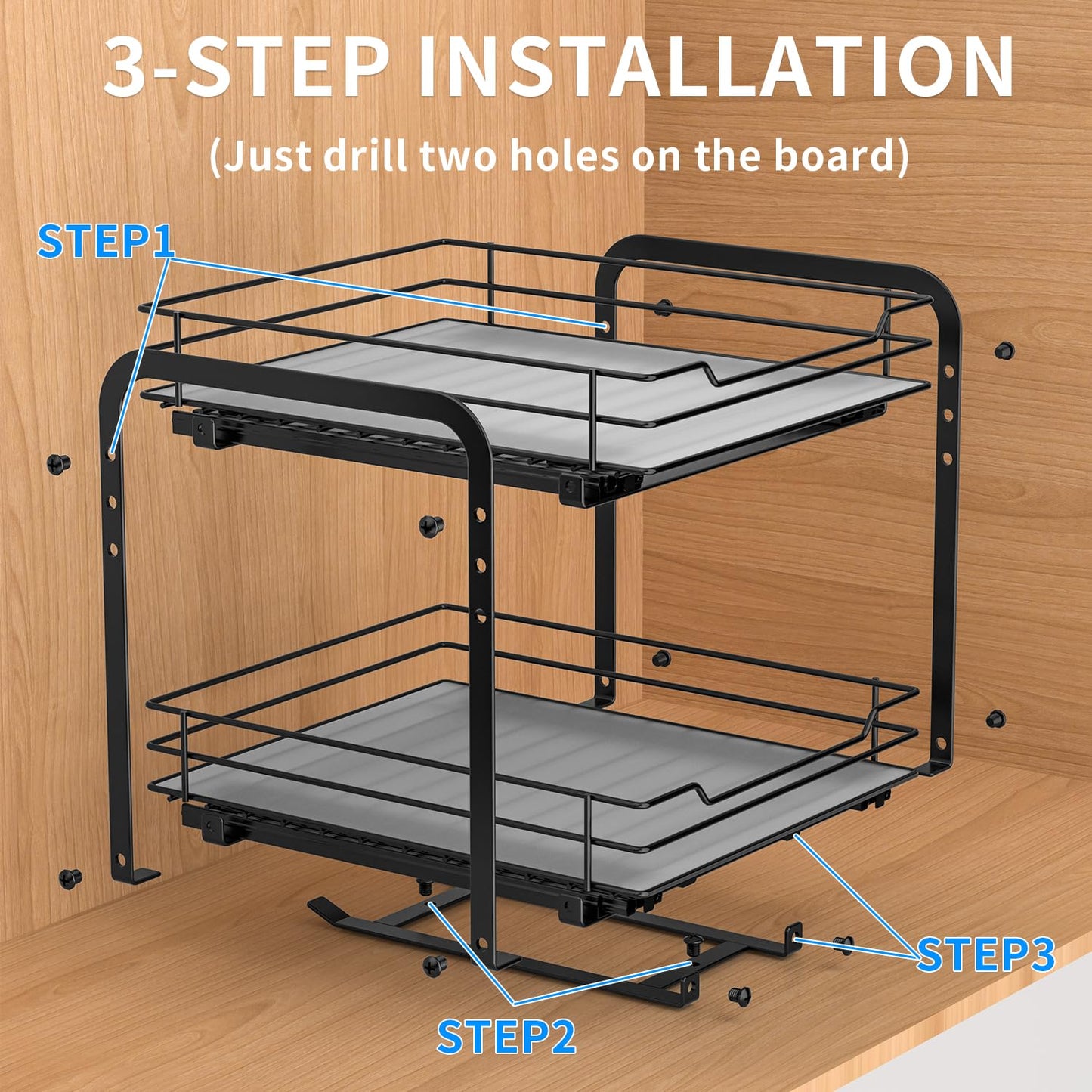 3-STEP INSTALLATION
(Just drill two holes on the board)

STEP1

STEP3

STEP2