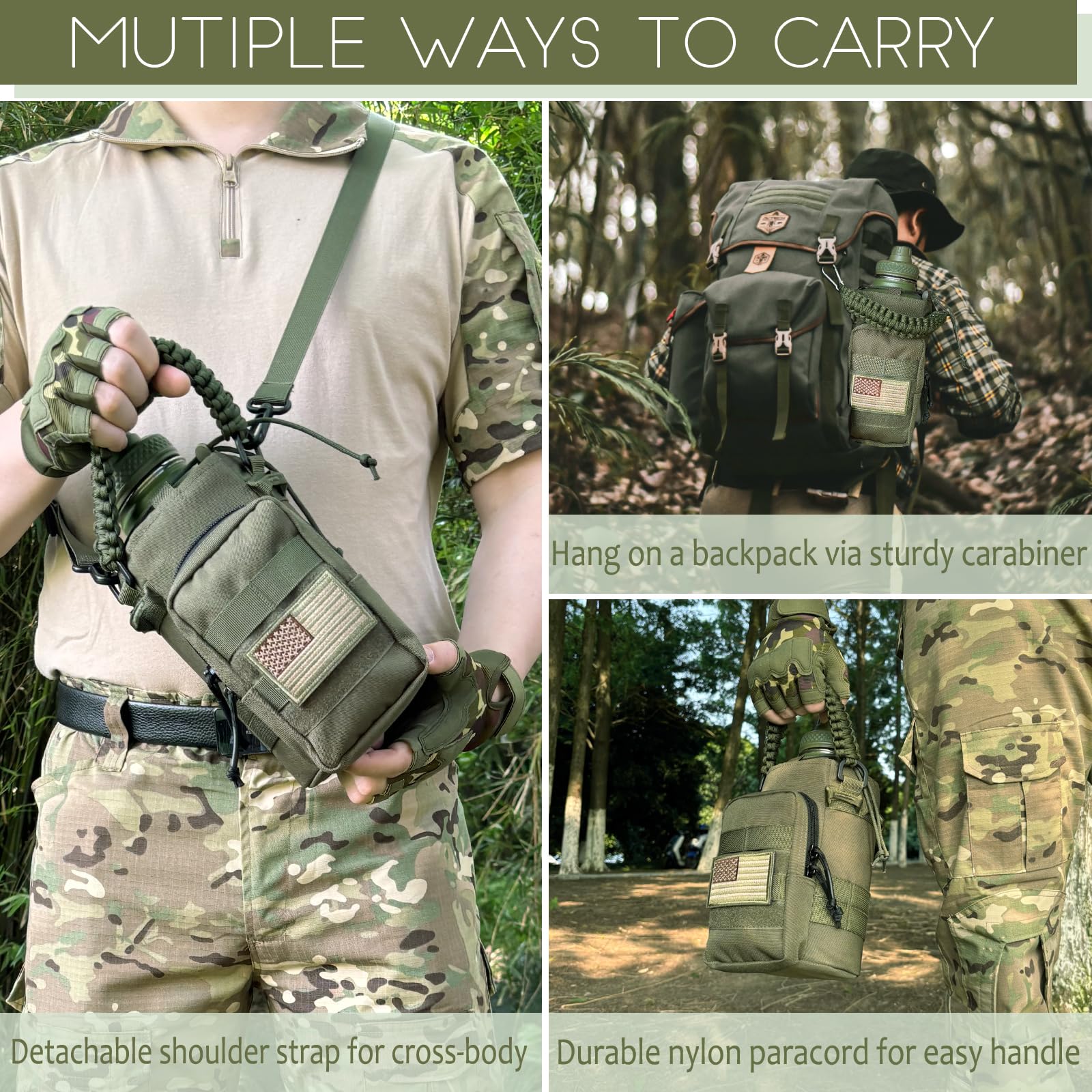 MUTIPLE WAYS TO CARRY

Hang on a backpack via sturdy carabiner

Detachable shoulder strap for cross-body

Durable nylon paracord for easy handle